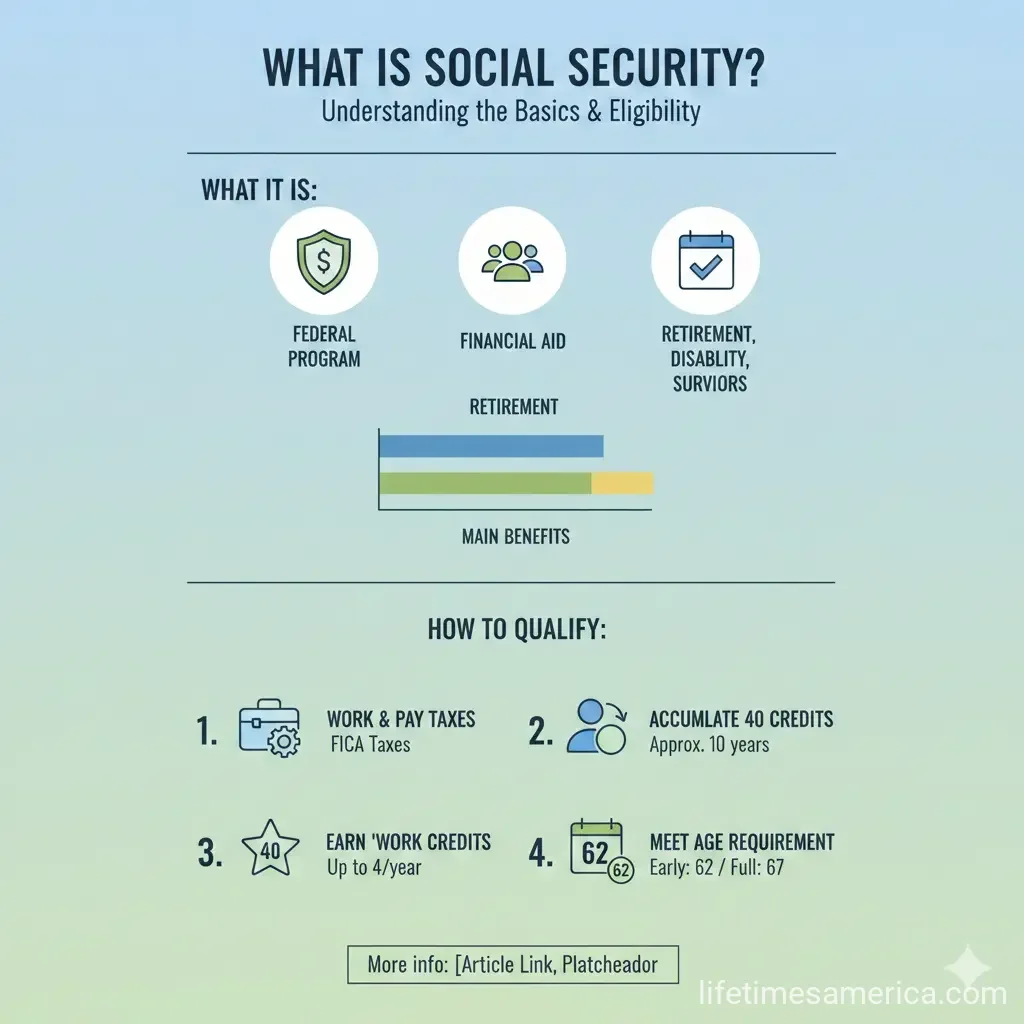 WHAT IS SOCIAL SECURITY?
Understanding the Basics & Eligibility

WHAT IT IS:

$

FEDERAL PROGRAM

FINANCIAL AID

RETIREMENT, DISABLITY, SURVIORS

RETIREMENT

MAIN BENEFITS

HOW TO QUALIFY:

1. WORK & PAY TAXES
FICA Taxes

2. ACCUMLATE 40 CREDITS
Approx. 10 years

3. 40 EARN 'WORK CREDITS
Up to 4/year

4. 62 62 MEET AGE REQUIREMENT
Early: 62 / Full: 67

More info: [Article Link, Platcheador

lifetimesamerica.com