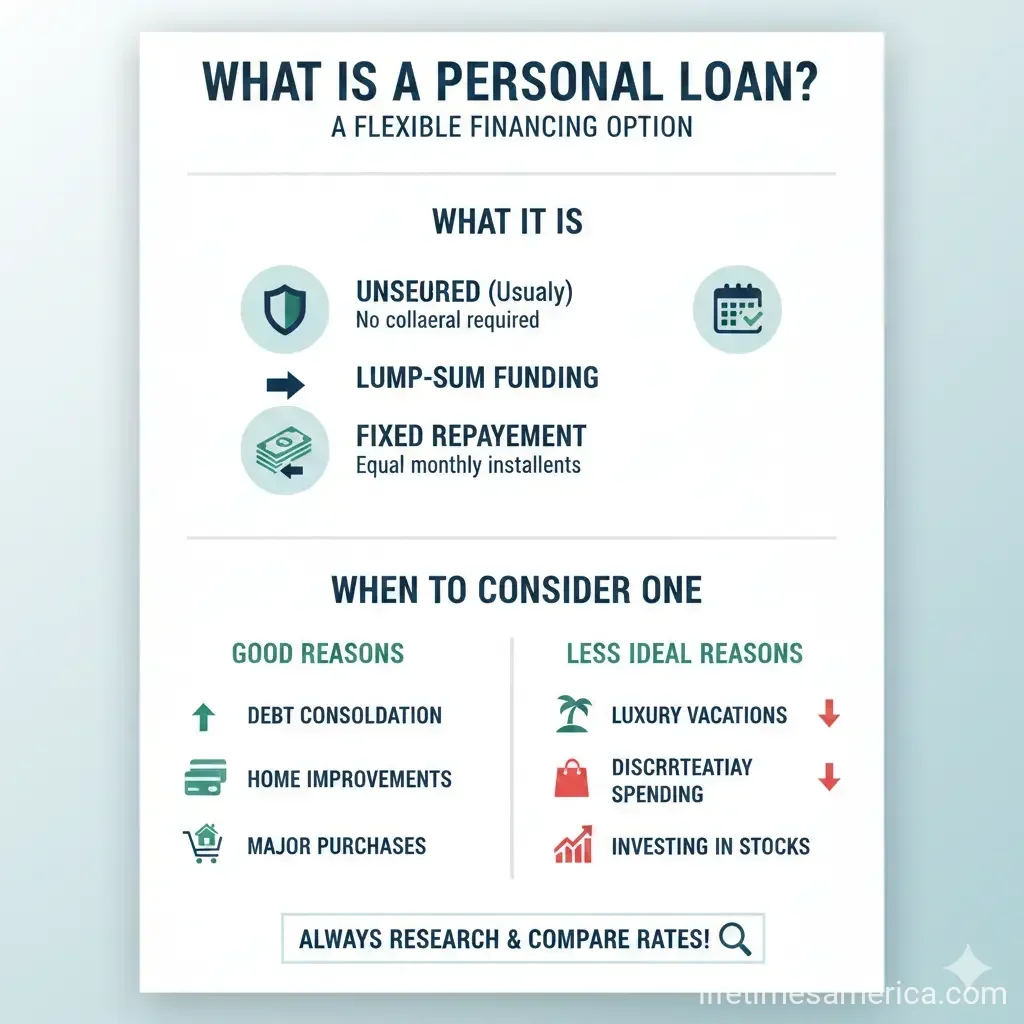 WHAT IS A PERSONAL LOAN?
A FLEXIBLE FINANCING OPTION

WHAT IT IS

UNSEURED (Usualy)
No collaeral required

LUMP-SUM FUNDING

FIXED REPAYEMENT
Equal monthly installents

WHEN TO CONSIDER ONE

GOOD REASONS

DEBT CONSOLDATION

HOME IMPROVEMENTS

MAJOR PURCHASES

LESS IDEAL REASONS

LUXURY VACATIONS

DISCRRTEATIAY SPENDING

INVESTING IN STOCKS

ALWAYS RESEARCH & COMPARE RATES!

lifetimesamerica.com