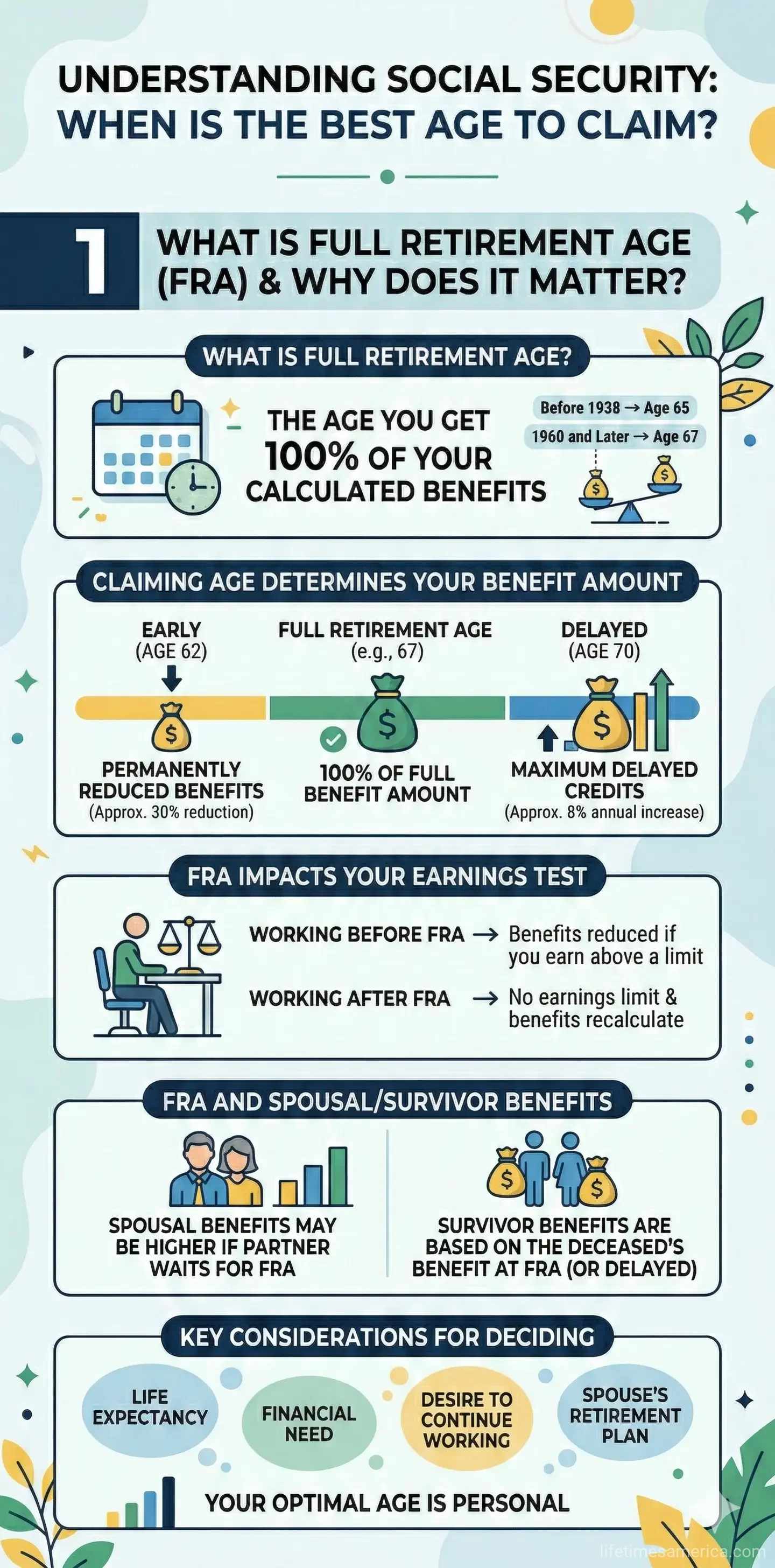 UNDERSTANDING SOCIAL SECURITY: WHEN IS THE BEST AGE TO CLAIM?

1

WHAT IS FULL RETIREMENT AGE (FRA) & WHY DOES IT MATTER?

WHAT IS FULL RETIREMENT AGE?

THE AGE YOU GET 100% OF YOUR CALCULATED BENEFITS

Before 1938 → Age 65
1960 and Later → Age 67

CLAIMING AGE DETERMINES YOUR BENEFIT AMOUNT

EARLY (AGE 62)
PERMANENTLY REDUCED BENEFITS (Approx. 30% reduction)

FULL RETIREMENT AGE (e.g., 67)
100% OF FULL BENEFIT AMOUNT

DELAYED (AGE 70)
MAXIMUM DELAYED CREDITS (Approx. 8% annual increase)

FRA IMPACTS YOUR EARNINGS TEST

WORKING BEFORE FRA → Benefits reduced if you earn above a limit

WORKING AFTER FRA → No earnings limit & benefits recalculate

FRA AND SPOUSAL/SURVIVOR BENEFITS

SPOUSAL BENEFITS MAY BE HIGHER IF PARTNER WAITS FOR FRA

SURVIVOR BENEFITS ARE BASED ON THE DECEASED'S BENEFIT AT FRA (OR DELAYED)

KEY CONSIDERATIONS FOR DECIDING

LIFE EXPECTANCY
FINANCIAL NEED
DESIRE TO CONTINUE WORKING
SPOUSE'S RETIREMENT PLAN

YOUR OPTIMAL AGE IS PERSONAL

lifetimesamerica.com