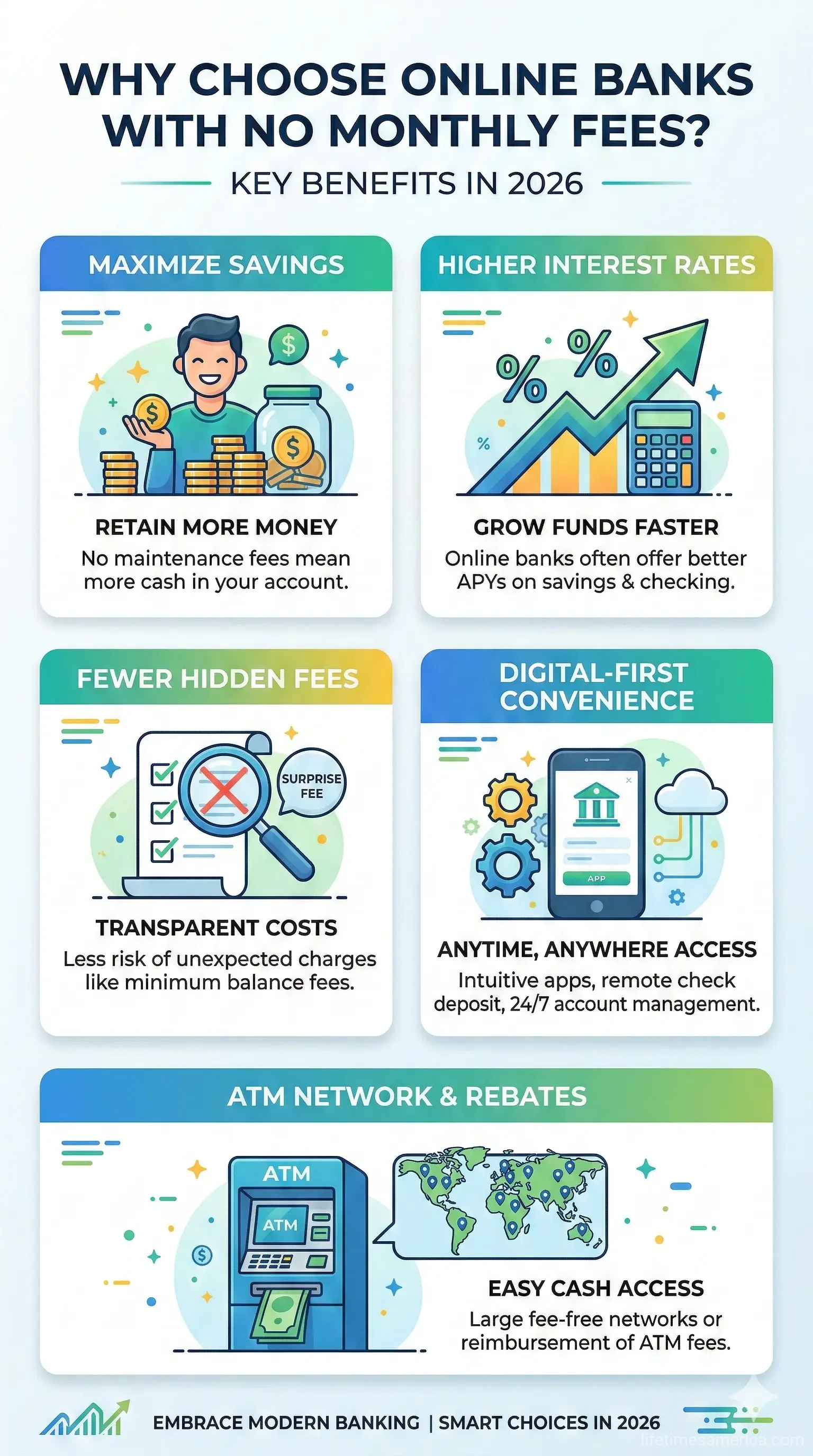 WHY CHOOSE ONLINE BANKS WITH NO MONTHLY FEES?

KEY BENEFITS IN 2026

MAXIMIZE SAVINGS

$

$

$

RETAIN MORE MONEY

No maintenance fees mean more cash in your account.

HIGHER INTEREST RATES

%

%

%

GROW FUNDS FASTER

Online banks often offer better APYs on savings & checking.

FEWER HIDDEN FEES

SURPRISE FEE

TRANSPARENT COSTS

Less risk of unexpected charges like minimum balance fees.

DIGITAL-FIRST CONVENIENCE

APP

ANYTIME, ANYWHERE ACCESS

Intuitive apps, remote check deposit, 24/7 account management.

ATM NETWORK & REBATES

ATM

ATM

$

EASY CASH ACCESS

Large fee-free networks or reimbursement of ATM fees.

EMBRACE MODERN BANKING | SMART CHOICES IN 2026

lifetimesamerica.com