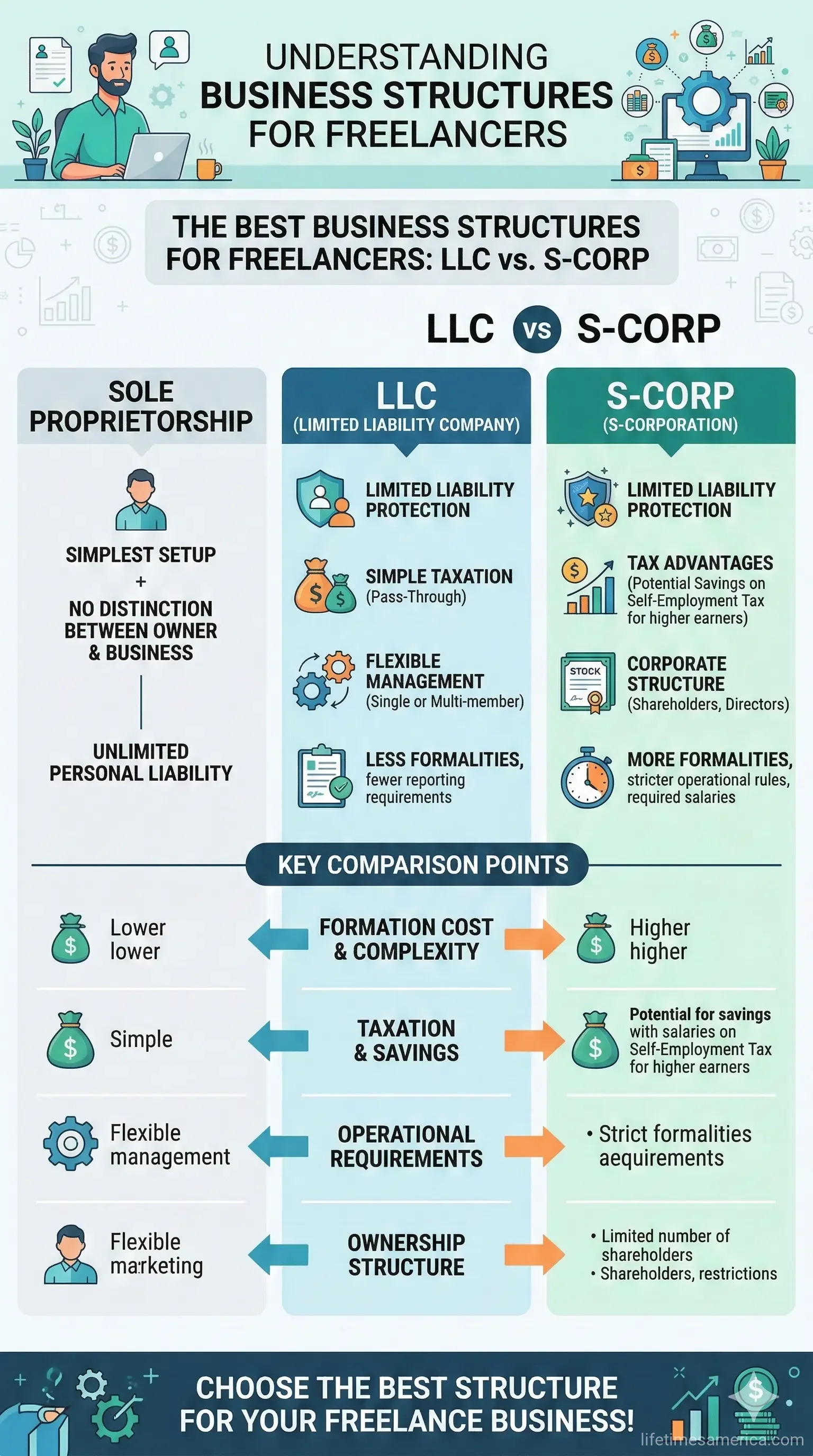 UNDERSTANDING BUSINESS STRUCTURES FOR FREELANCERS

THE BEST BUSINESS STRUCTURES FOR FREELANCERS: LLC vs. S-CORP

LLC VS S-CORP

SOLE PROPRIETORSHIP

SIMPLEST SETUP + NO DISTINCTION BETWEEN OWNER & BUSINESS

UNLIMITED PERSONAL LIABILITY

LLC (LIMITED LIABILITY COMPANY)

LIMITED LIABILITY PROTECTION

SIMPLE TAXATION (Pass-Through)

FLEXIBLE MANAGEMENT (Single or Multi-member)

LESS FORMALITIES, fewer reporting requirements

S-CORP (S-CORPORATION)

LIMITED LIABILITY PROTECTION

TAX ADVANTAGES (Potential Savings on Self-Employment Tax for higher earners)

STOCK

CORPORATE STRUCTURE (Shareholders, Directors)

MORE FORMALITIES, stricter operational rules, required salaries

KEY COMPARISON POINTS

Lower lower

FORMATION COST & COMPLEXITY

Higher higher

Simple

TAXATION & SAVINGS

Potential for savings with salaries on Self-Employment Tax for higher earners

Flexible management

OPERATIONAL REQUIREMENTS

• Strict formalities aequirements

Flexible marketing

OWNERSHIP STRUCTURE

• Limited number of shareholders
• Shareholders, restrictions

CHOOSE THE BEST STRUCTURE FOR YOUR FREELANCE BUSINESS!

lifetimesamerica.com