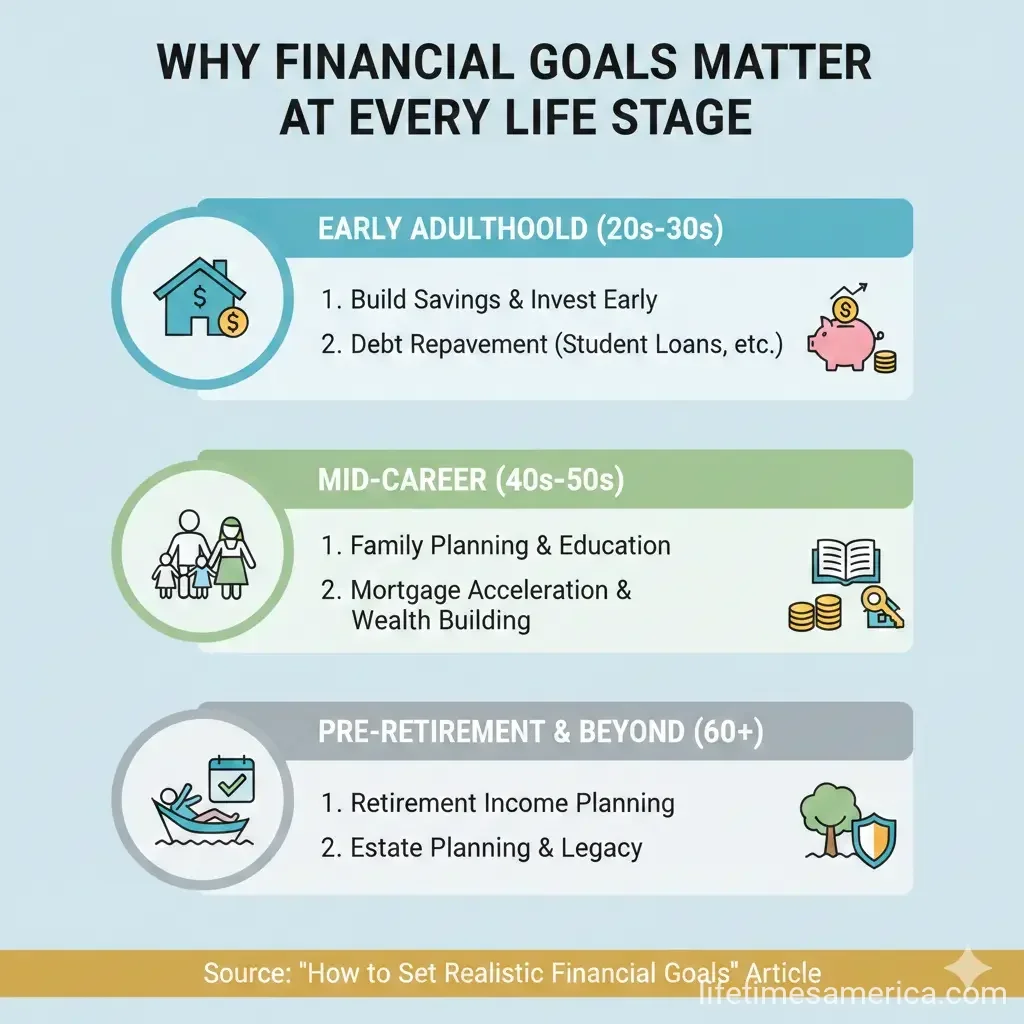 WHY FINANCIAL GOALS MATTER AT EVERY LIFE STAGE

EARLY ADULTHOOLD (20s-30s)

1. Build Savings & Invest Early
2. Debt Repavement (Student Loans, etc.)

MID-CAREER (40s-50s)

1. Family Planning & Education
2. Mortgage Acceleration & Wealth Building

PRE-RETIREMENT & BEYOND (60+)

1. Retirement Income Planning
2. Estate Planning & Legacy

Source: "How to Set Realistic Financial Goals" Article

lifetimesamerica.com