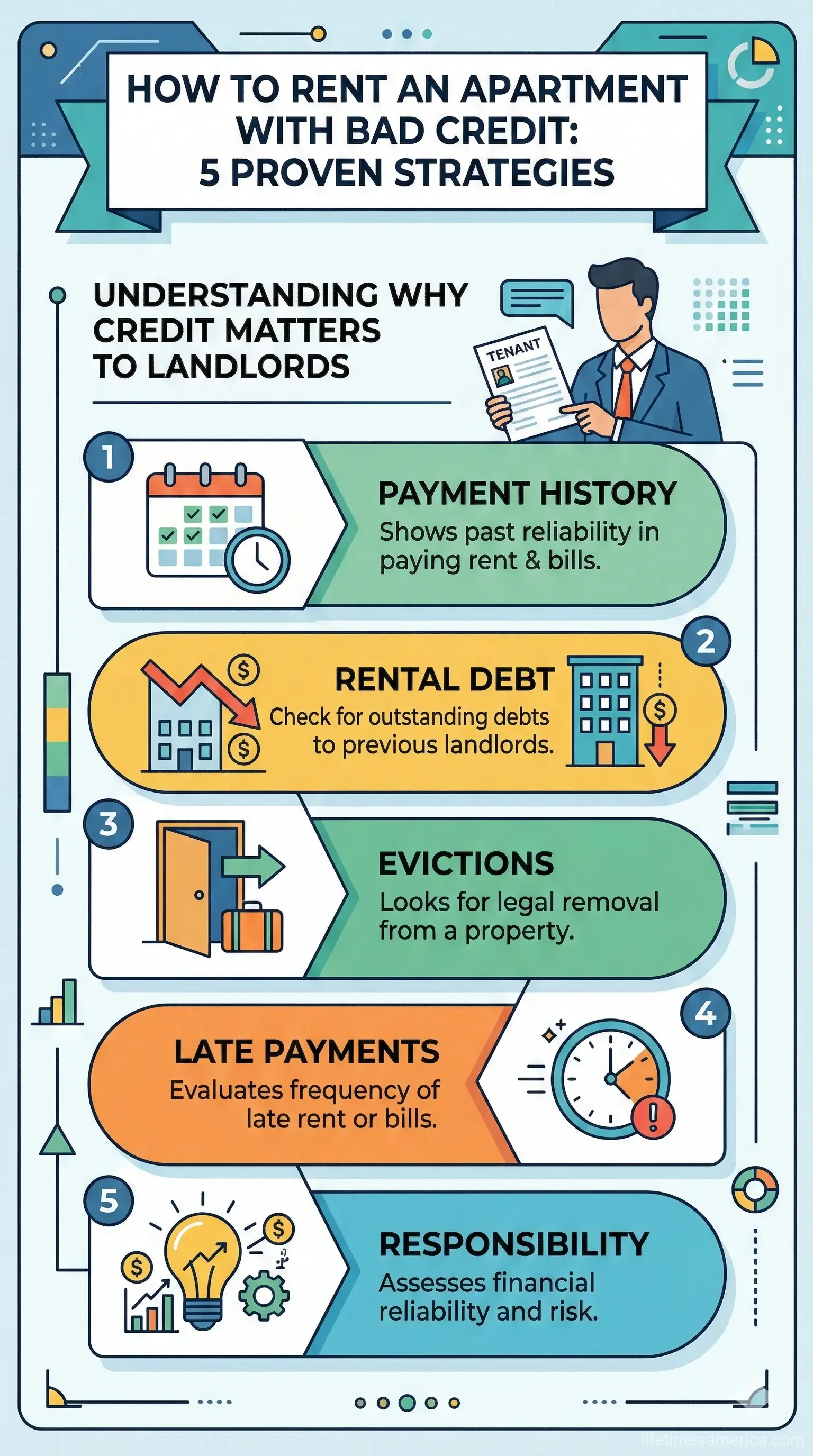 HOW TO RENT AN APARTMENT WITH BAD CREDIT: 5 PROVEN STRATEGIES

UNDERSTANDING WHY CREDIT MATTERS TO LANDLORDS

TENANT

1

PAYMENT HISTORY
Shows past reliability in paying rent & bills.

2

RENTAL DEBT
Check for outstanding debts to previous landlords.

3

EVICTIONS
Looks for legal removal from a property.

4

LATE PAYMENTS
Evaluates frequency of late rent or bills.

5

RESPONSIBILITY
Assesses financial reliability and risk.

lifetimesamerica.com