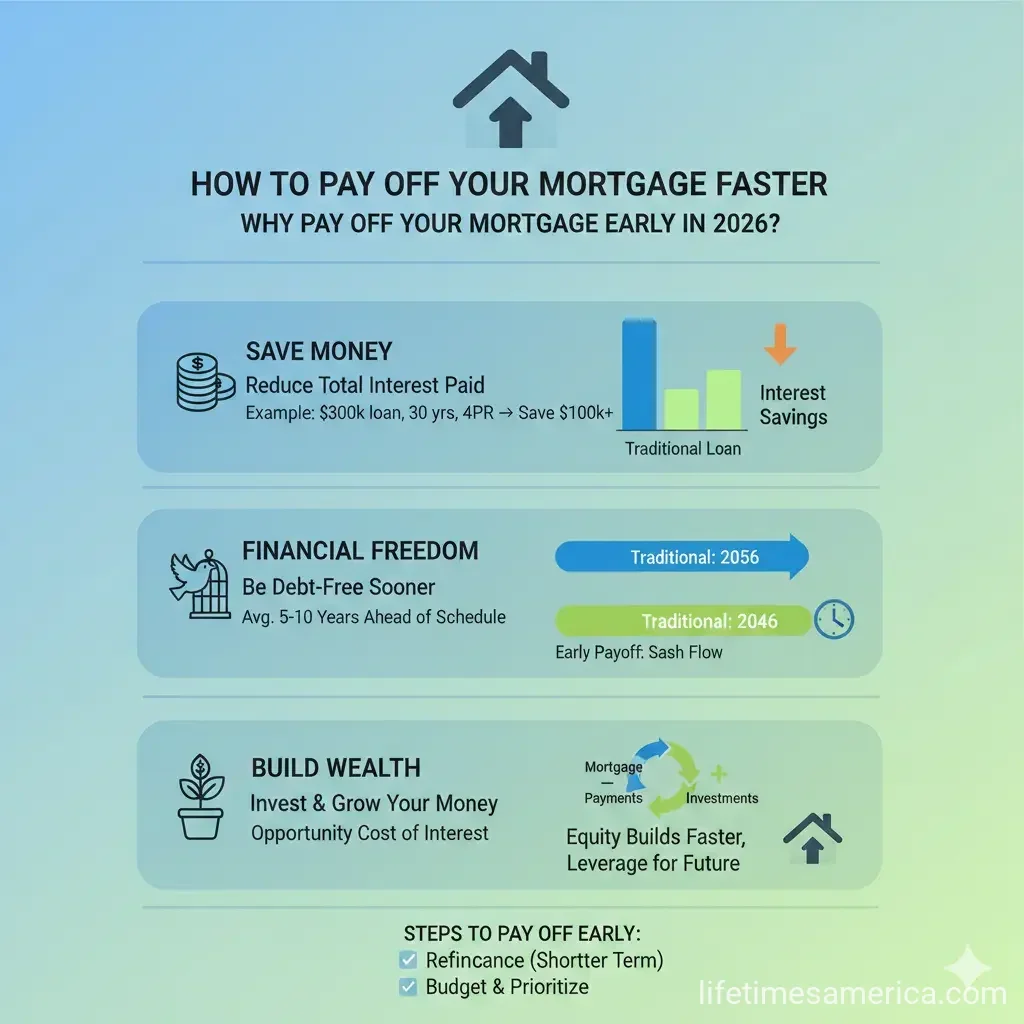 HOW TO PAY OFF YOUR MORTGAGE FASTER
WHY PAY OFF YOUR MORTGAGE EARLY IN 2026?

SAVE MONEY
Reduce Total Interest Paid
Example: $300k loan, 30 yrs, 4PR → Save $100k+

Traditional Loan
Interest Savings

FINANCIAL FREEDOM
Be Debt-Free Sooner
Avg. 5-10 Years Ahead of Schedule

Traditional: 2056
Traditional: 2046
Early Payoff: Sash Flow

BUILD WEALTH
Invest & Grow Your Money
Opportunity Cost of Interest

Mortgage
—
Payments
+
Investments
Equity Builds Faster, Leverage for Future

STEPS TO PAY OFF EARLY:
Refincance (Shortter Term)
Budget & Prioritize

lifetimesamerica.com