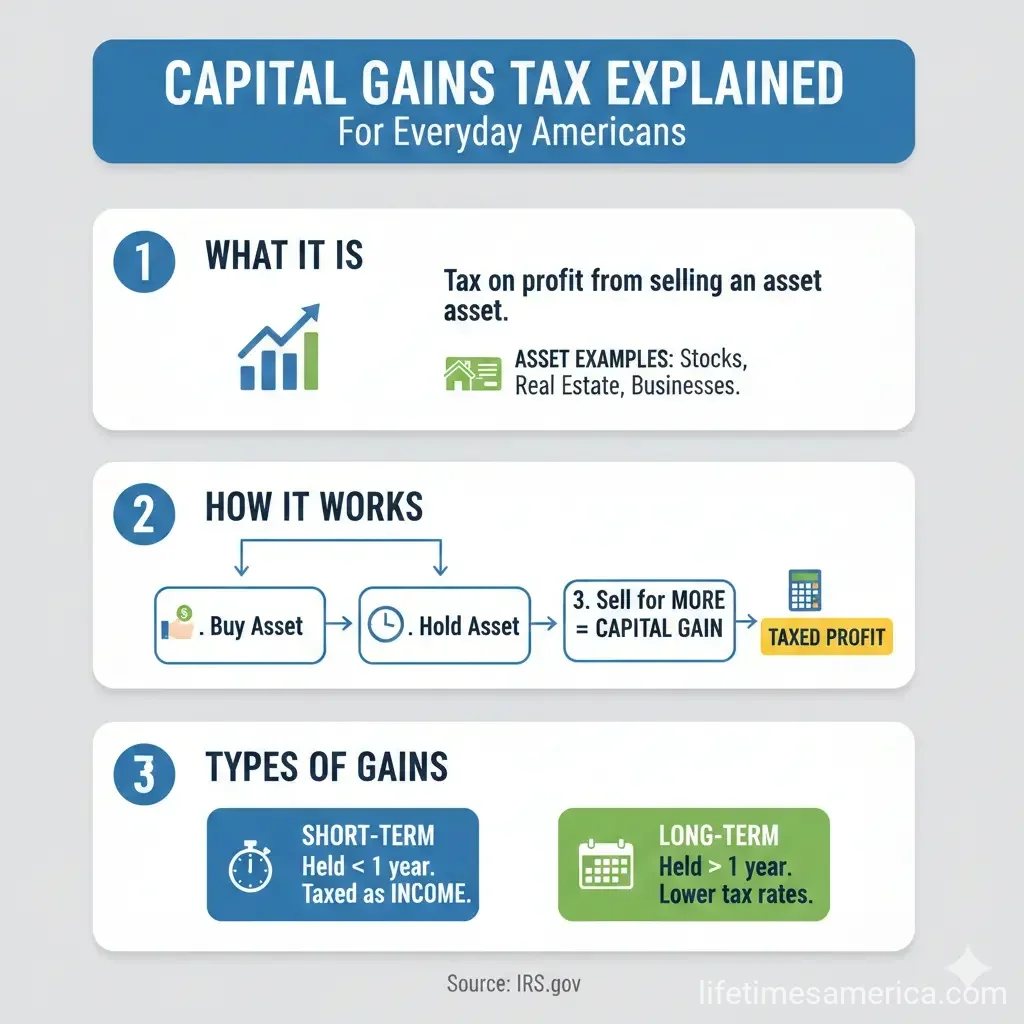 CAPITAL GAINS TAX EXPLAINED
For Everyday Americans

1 WHAT IT IS

Tax on profit from selling an asset asset.

ASSET EXAMPLES: Stocks, Real Estate, Businesses.

2 HOW IT WORKS

. Buy Asset

. Hold Asset

3. Sell for MORE = CAPITAL GAIN

TAXED PROFIT

3 TYPES OF GAINS

SHORT-TERM
Held < 1 year.
Taxed as INCOME.

LONG-TERM
Held > 1 year.
Lower tax rates.

Source: IRS.gov

lifetimesamerica.com