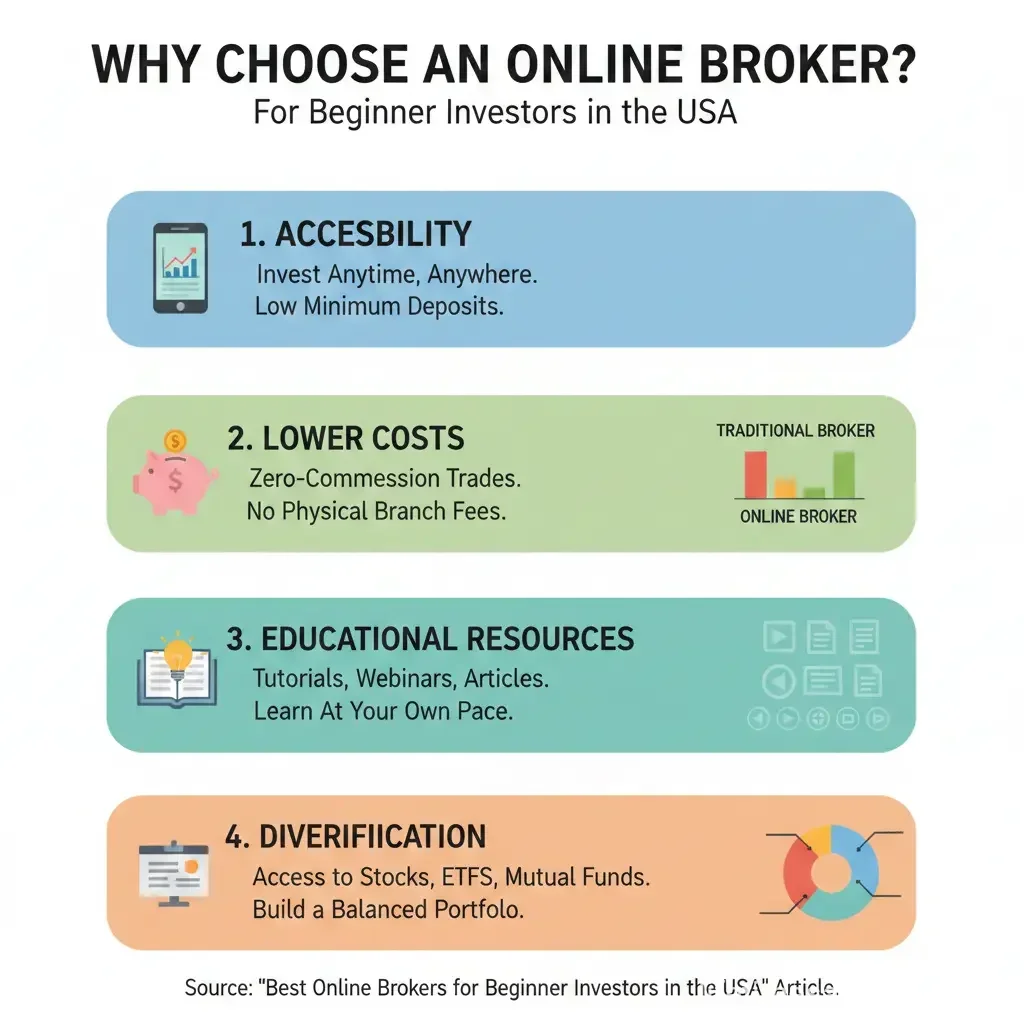 WHY CHOOSE AN ONLINE BROKER?
For Beginner Investors in the USA

1. ACCESBILITY
Invest Anytime, Anywhere.
Low Minimum Deposits.

2. LOWER COSTS
Zero-Commession Trades.
No Physical Branch Fees.

TRADITIONAL BROKER
ONLINE BROKER

3. EDUCATIONAL RESOURCES
Tutorials, Webinars, Articles.
Learn At Your Own Pace.

4. DIVERIFIICATION
Access to Stocks, ETFS, Mutual Funds.
Build a Balanced Portfolo.

Source: "Best Online Brokers for Beginner Investors in the USA" Article.